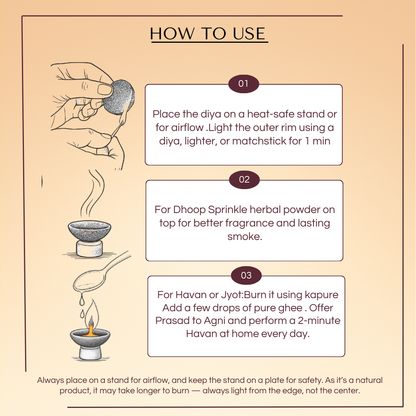 HOW TO USE

01

Place the diya on a heat-safe stand or for airflow .Light the outer rim using a diya, lighter, or matchstick for 1 min

02

For Dhoop Sprinkle herbal powder on top for better fragrance and lasting smoke.

03

For Havan or Jyot:Burn it using kapure Add a few drops of pure ghee . Offer Prasad to Agni and perform a 2-minute Havan at home every day.

Always place on a stand for airflow, and keep the stand on a plate for safety. As it's a natural product, it may take longer to burn — always light from the edge, not the center.