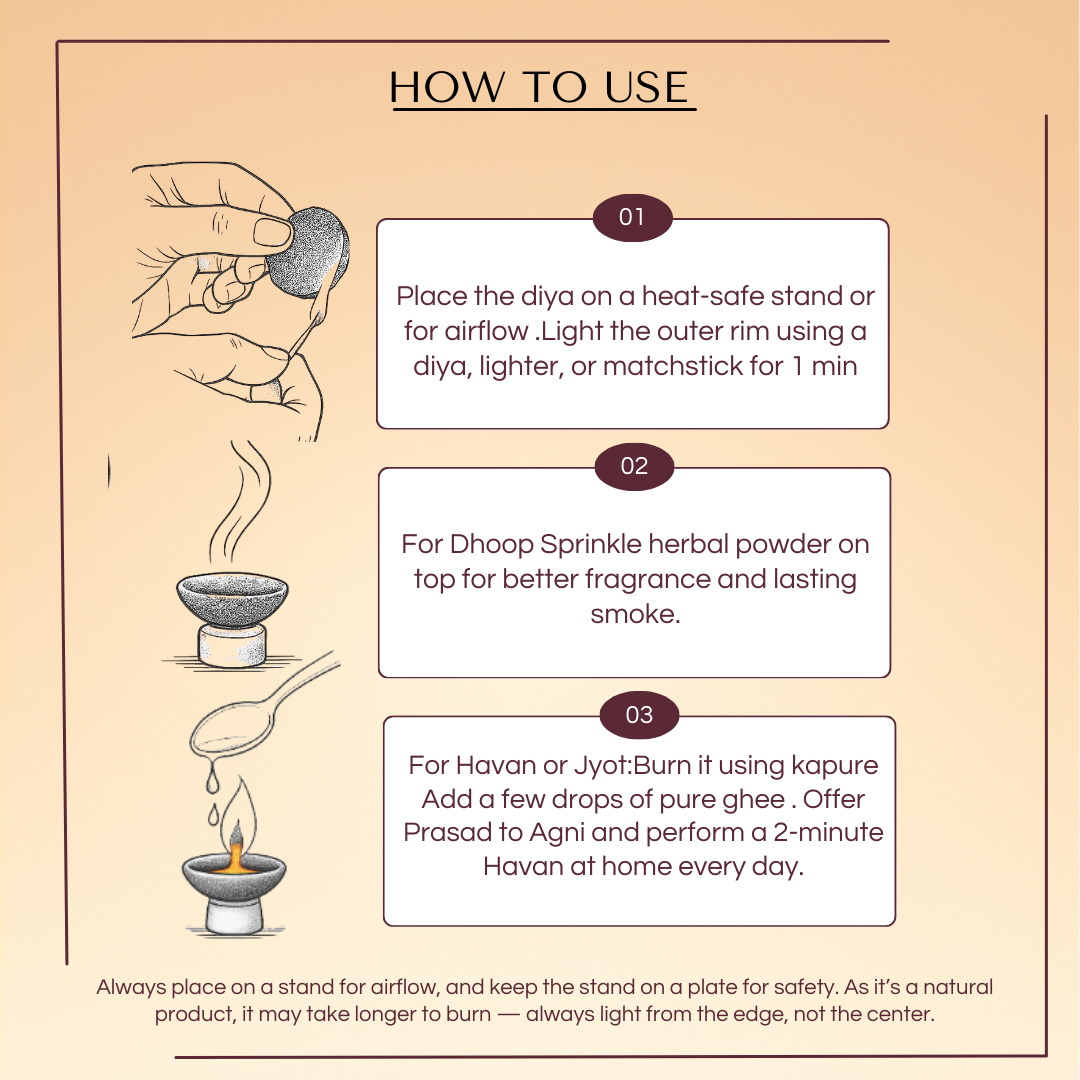 HOW TO USE

01

Place the diya on a heat-safe stand or for airflow .Light the outer rim using a diya, lighter, or matchstick for 1 min

02

For Dhoop Sprinkle herbal powder on top for better fragrance and lasting smoke.

03

For Havan or Jyot:Burn it using kapure Add a few drops of pure ghee . Offer Prasad to Agni and perform a 2-minute Havan at home every day.

Always place on a stand for airflow, and keep the stand on a plate for safety. As it's a natural product, it may take longer to burn — always light from the edge, not the center.